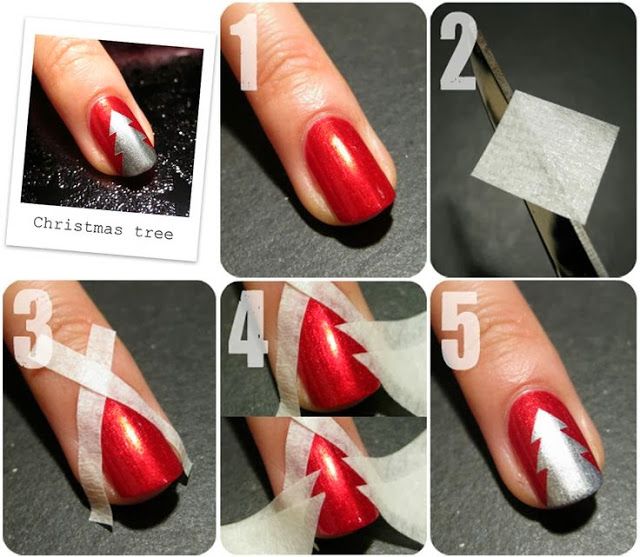 Christmas tree

1

2

3

4

5