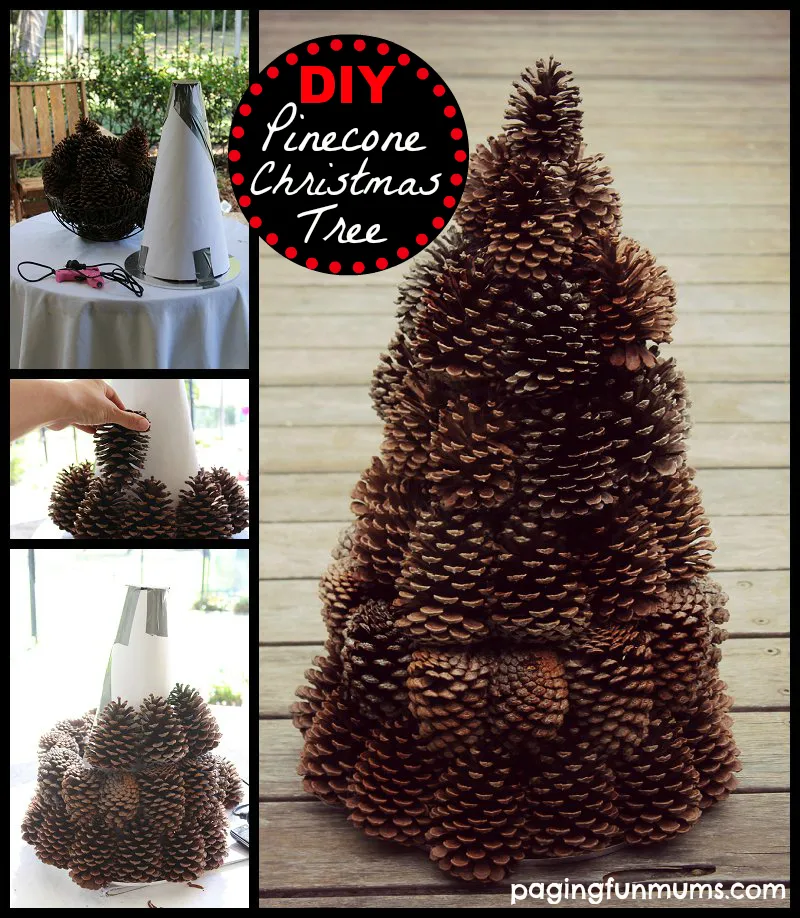 DIY
Pinecone Christmas Tree

pagingfunmums.com