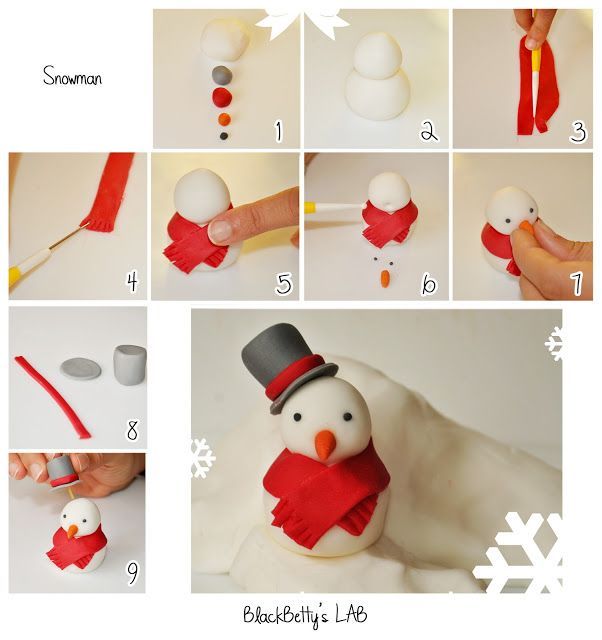 Snowman

1

2

3

4

5

6

7

8

9

BlackBetty's LAB