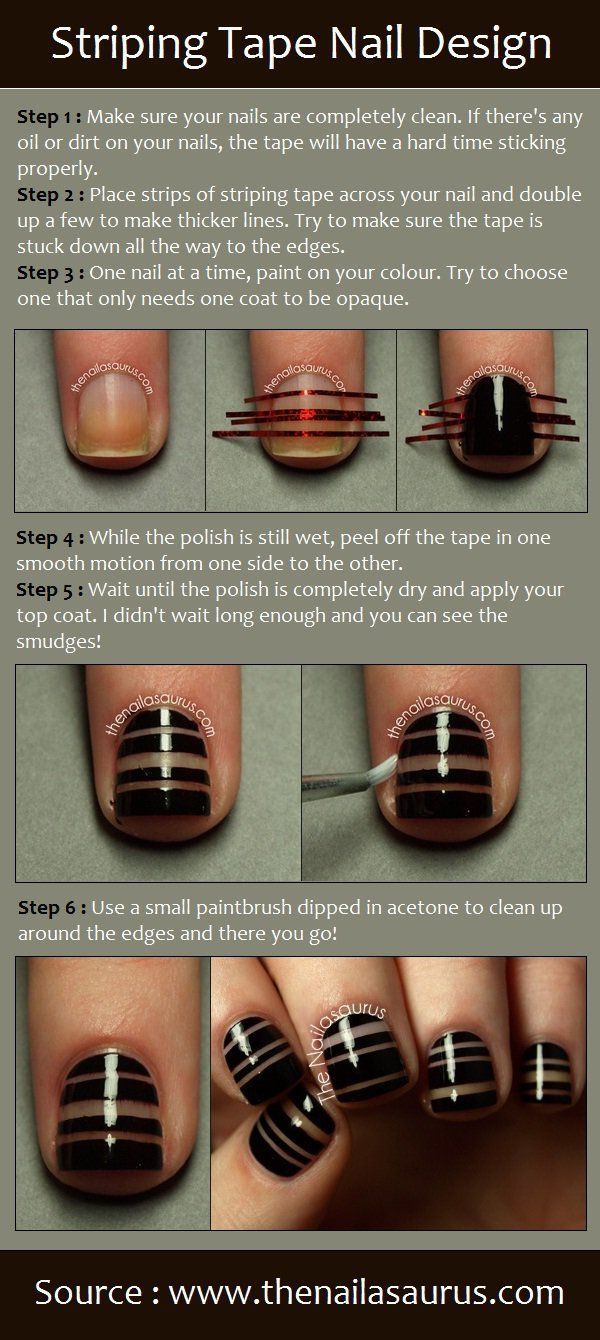 Striping Tape Nail Design

Step 1 : Make sure your nails are completely clean. If there's any oil or dirt on your nails, the tape will have a hard time sticking properly.
Step 2 : Place strips of striping tape across your nail and double up a few to make thicker lines. Try to make sure the tape is stuck down all the way to the edges.
Step 3 : One nail at a time, paint on your colour. Try to choose one that only needs one coat to be opaque.

thenailasaurus.com

thenailasaurus.com

thenailasaurus.com

Step 4 : While the polish is still wet, peel off the tape in one smooth motion from one side to the other.
Step 5 : Wait until the polish is completely dry and apply your top coat. I didn't wait long enough and you can see the smudges!

thenailasaurus.com

thenailasaurus.com

Step 6 : Use a small paintbrush dipped in acetone to clean up around the edges and there you go!

The Nailasaurus

Source : www.thenailasaurus.com