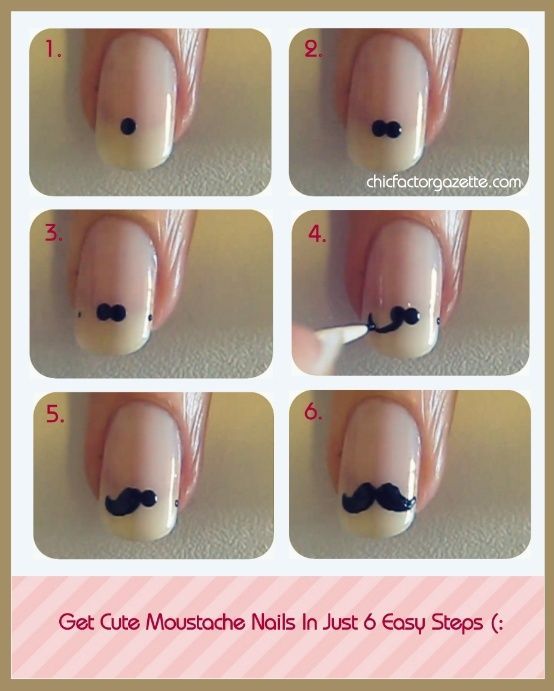 1.

2.

chicfactorgazette.com

3.

4.

5.

6.

Get Cute Moustache Nails In Just 6 Easy Steps (: