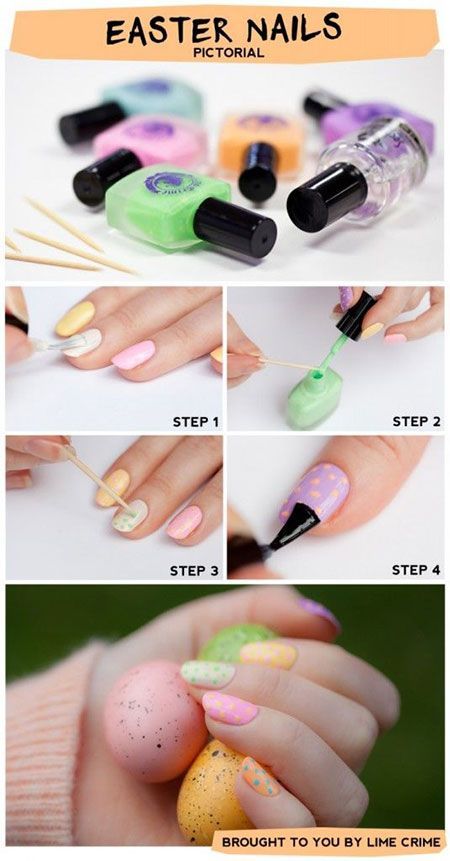 EASTER NAILS
PICTORIAL

STEP 1

STEP 2

STEP 3

STEP 4

BROUGHT TO YOU BY LIME CRIME