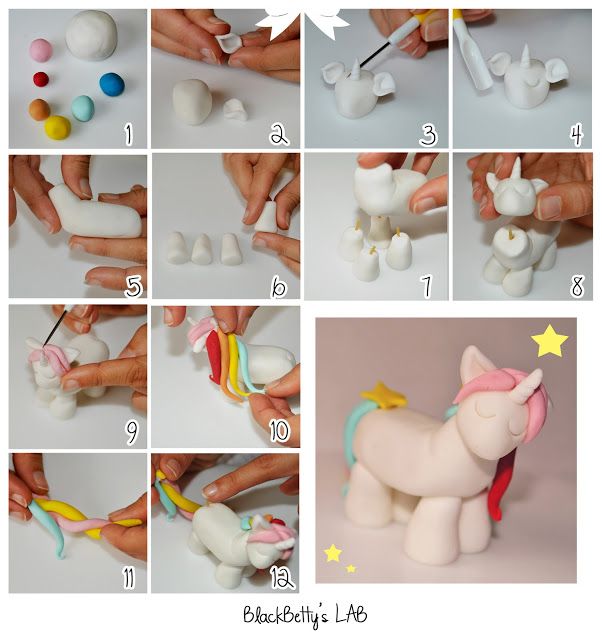 1
2
3
4
5
6
7
8
9
10
11
12

BlackBetty's LAB