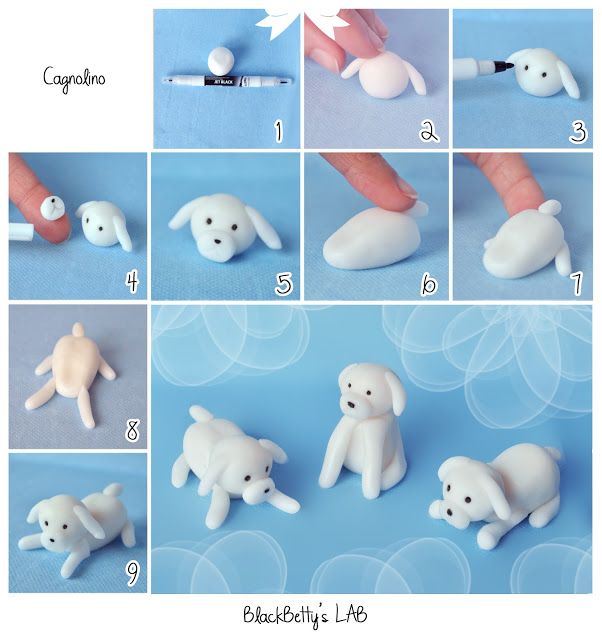 Cagnolino

JET BLACK

1

2

3

4

5

6

7

8

9

BlackBetty's LAB