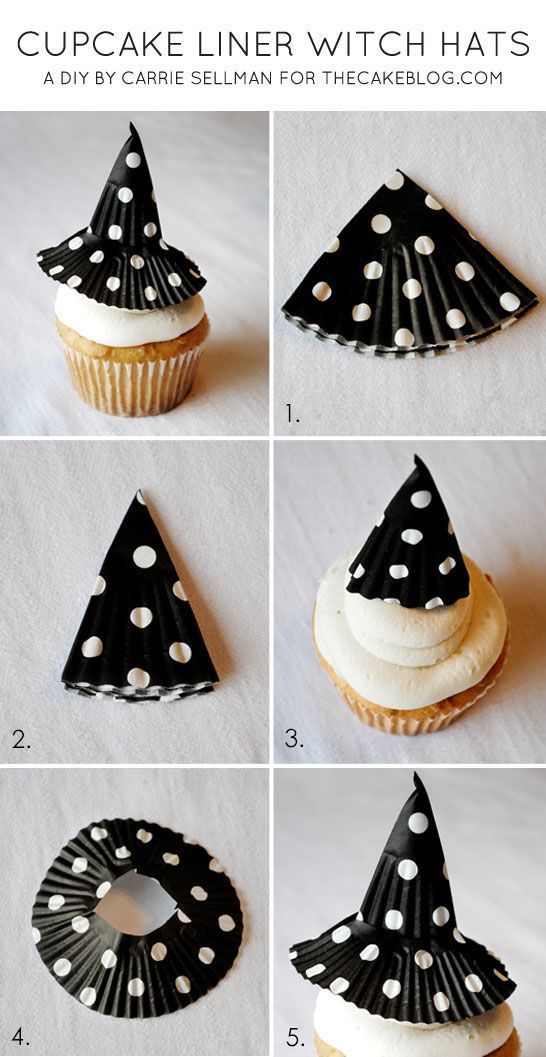 CUPCAKE LINER WITCH HATS
A DIY BY CARRIE SELLMAN FOR THECAKEBLOG.COM

1.

2.

3.

4.

5.