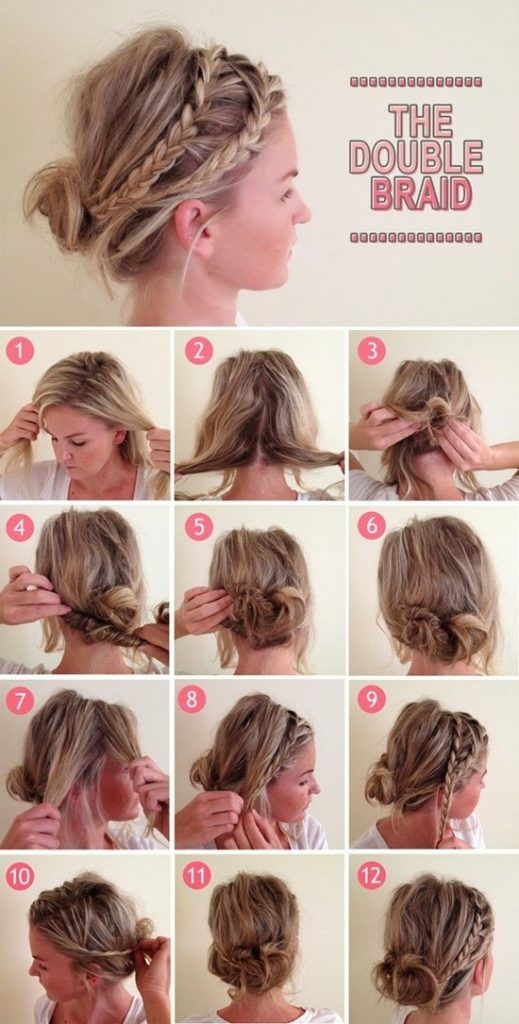 THE DOUBLE BRAID

1

2

3

4

5

6

7

8

9

10

11

12