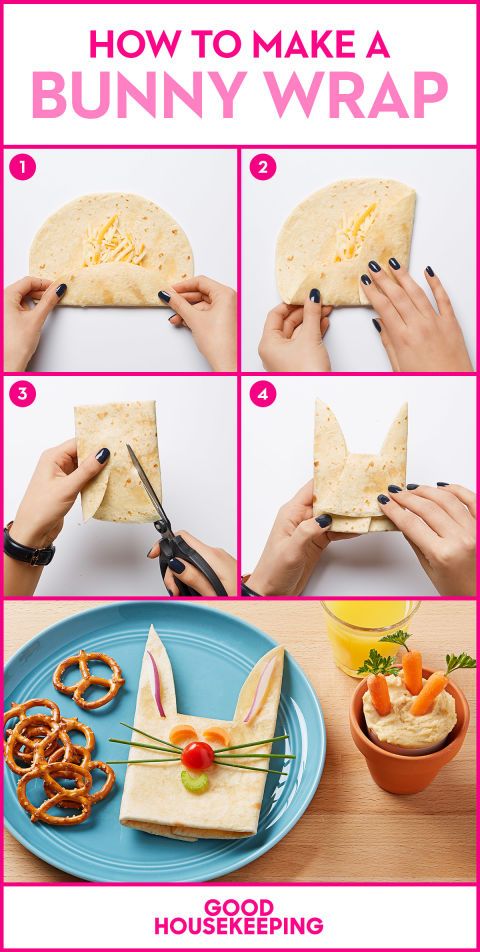 HOW TO MAKE A
BUNNY WRAP

1

2

3

4

GOOD
HOUSEKEEPING