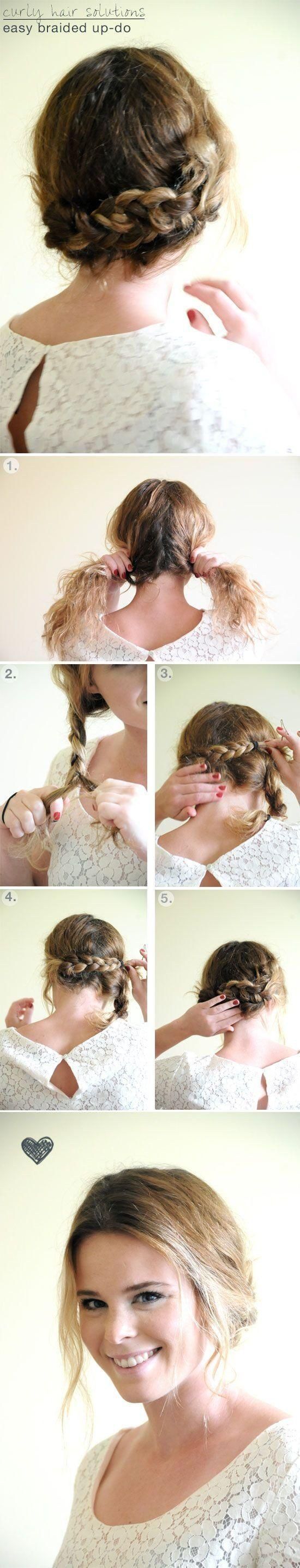 curly hair solutions
easy braided up-do

1.

2.

3.

4.

5.