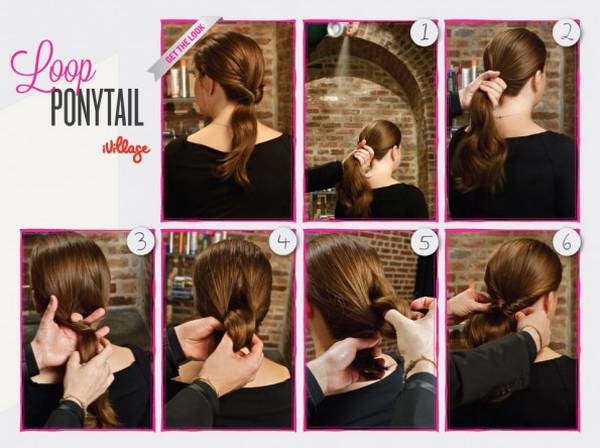 Loop
PONYTAIL

iVillage

GET THE LOOK

1

2

3

4

5

6