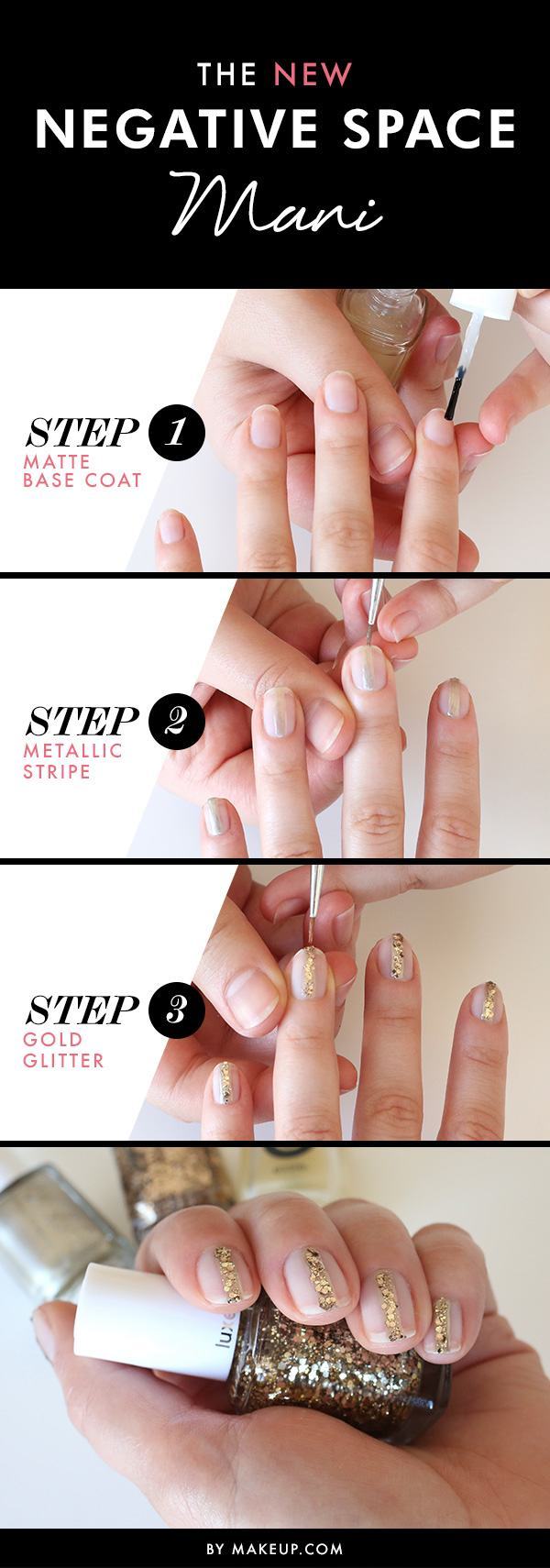 THE NEW
NEGATIVE SPACE
Mani

STEP 1
MATTE BASE COAT

STEP 2
METALLIC STRIPE

STEP 3
GOLD GLITTER

luxe

BY MAKEUP.COM