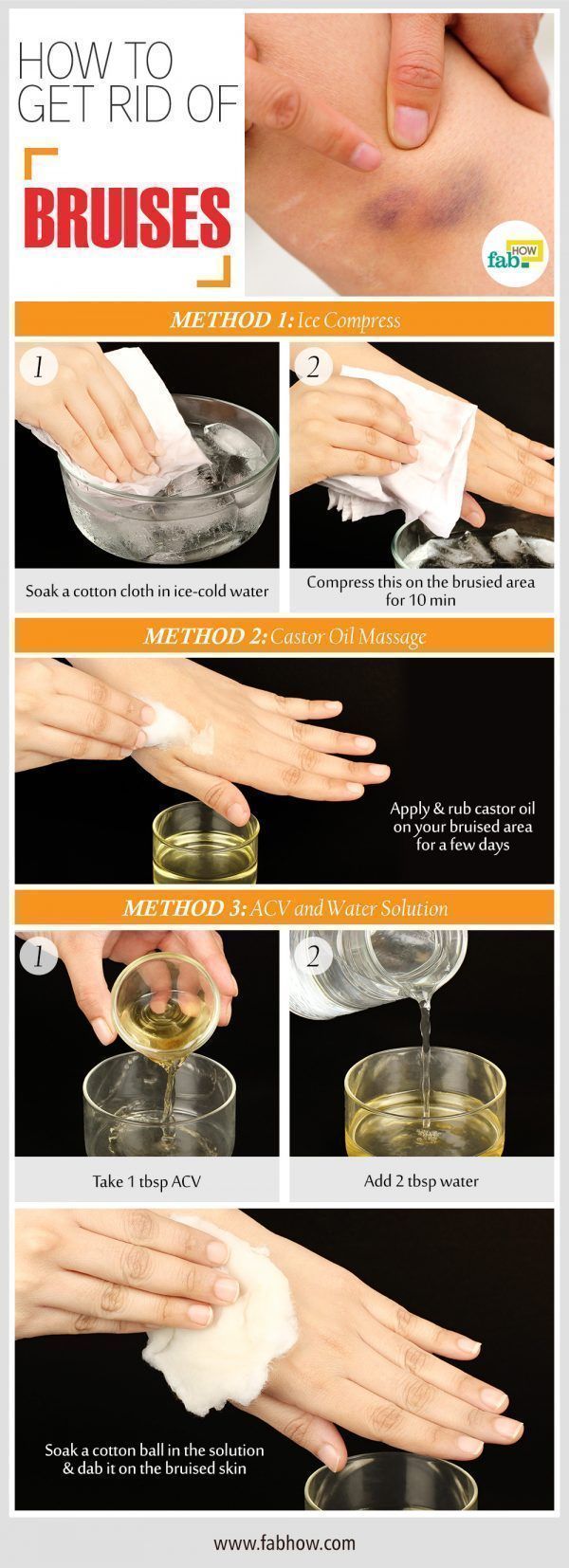 HOW TO GET RID OF

BRUISES

fab HOW

METHOD 1: Ice Compress

1

Soak a cotton cloth in ice-cold water

2

Compress this on the brusied area for 10 min

METHOD 2: Castor Oil Massage

Apply & rub castor oil on your bruised area for a few days

METHOD 3: ACV and Water Solution

1

Take 1 tbsp ACV

2

Add 2 tbsp water

Soak a cotton ball in the solution & dab it on the bruised skin

www.fabhow.com