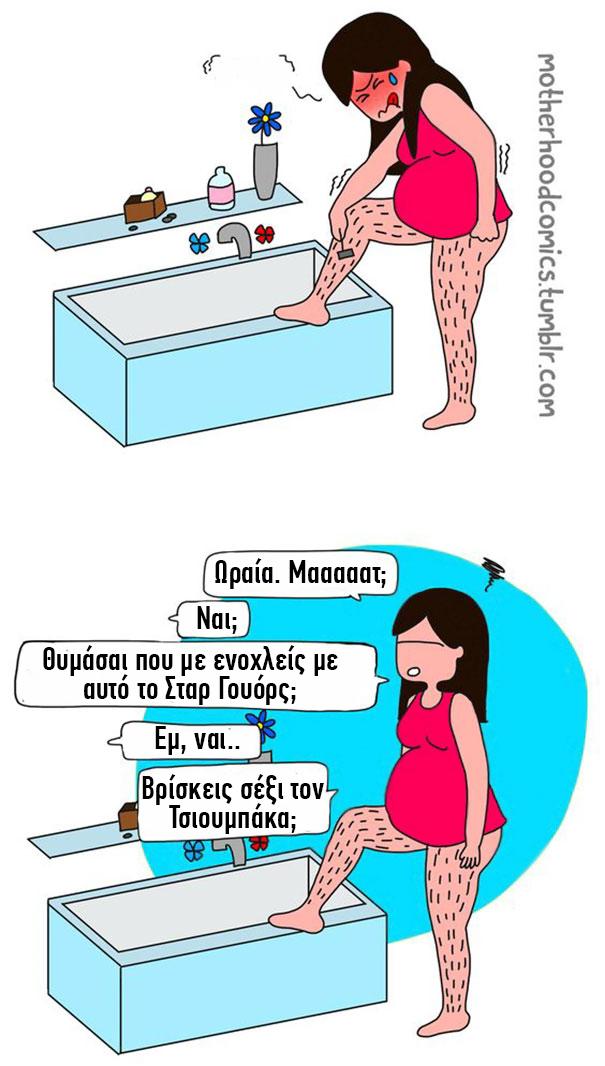 motherhoodcomics.tumblr.com

Ωραία. Μααααατ;

Ναι;

Θυμάσαι που με ενοχλείς με αυτό το Σταρ Γουόρς;

Εμ, ναι..

Βρίσκεις σέξι τον Τσιουμπάκα;