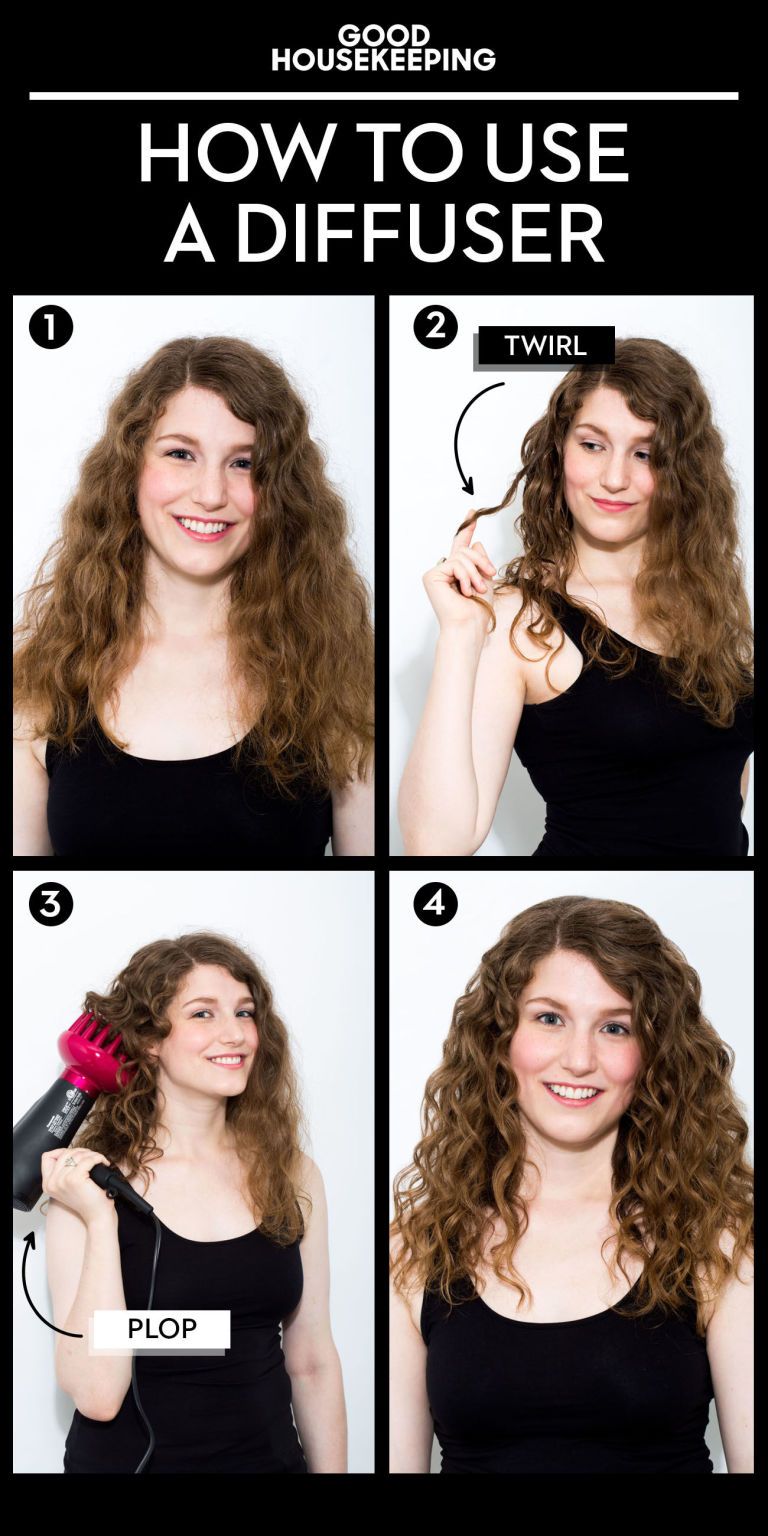 GOOD HOUSEKEEPING

HOW TO USE A DIFFUSER

1

2

TWIRL

3

PLOP

4