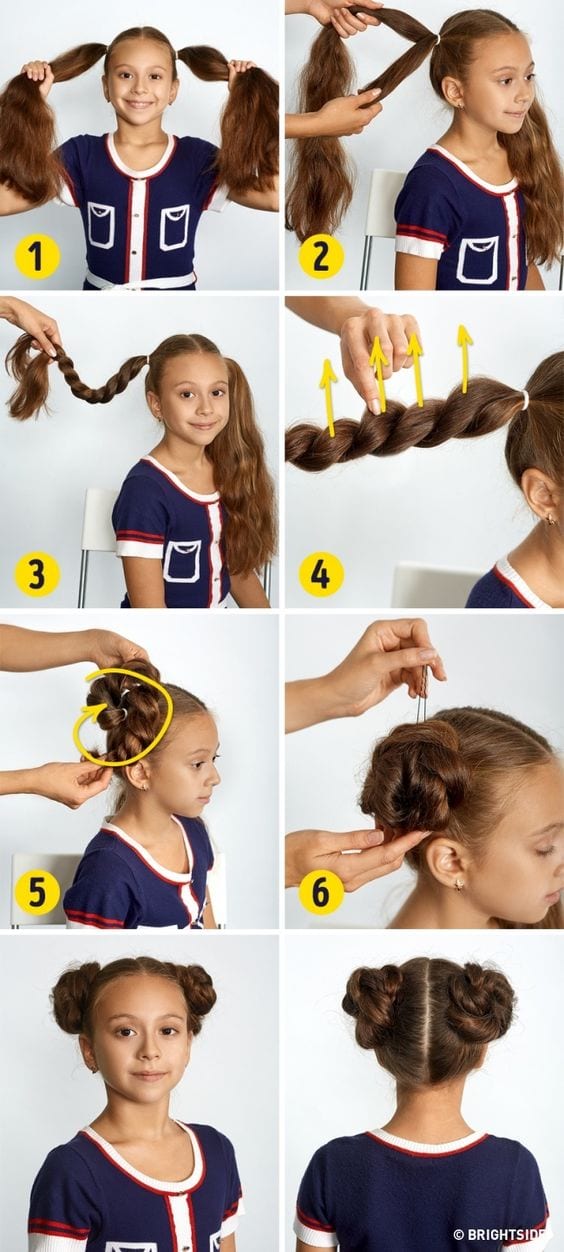 1
2
3
4
5
6
© BRIGHTSIDE