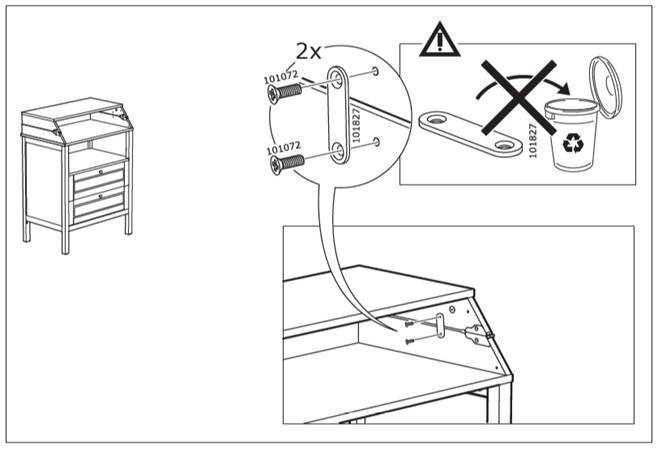 2x
101072
101827
101072
101827