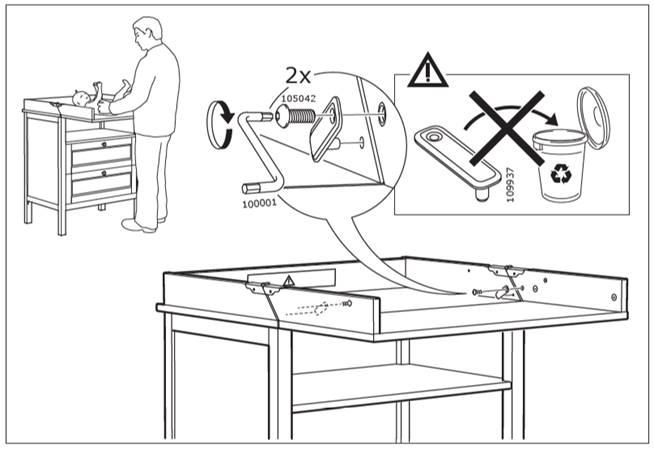 2x
105042
100001
109937