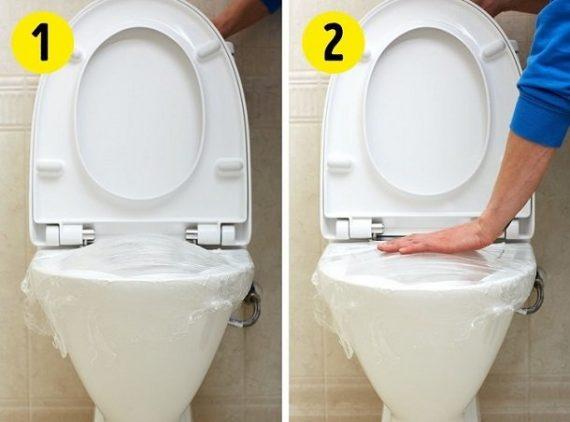 1

2