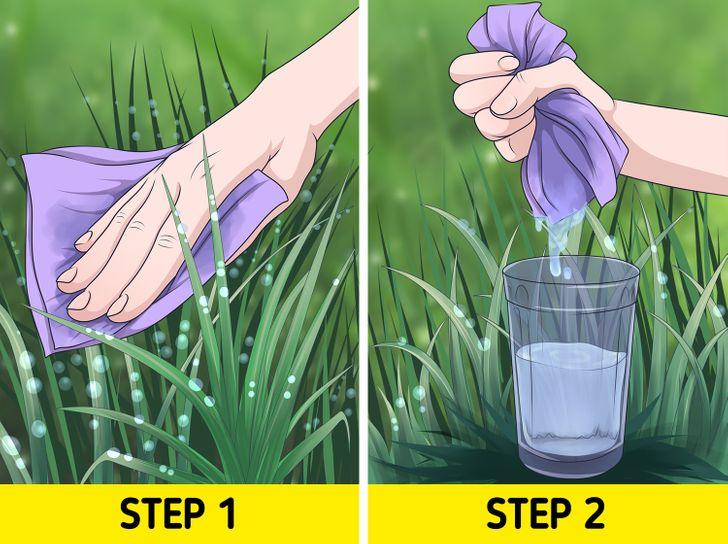 STEP 1

STEP 2