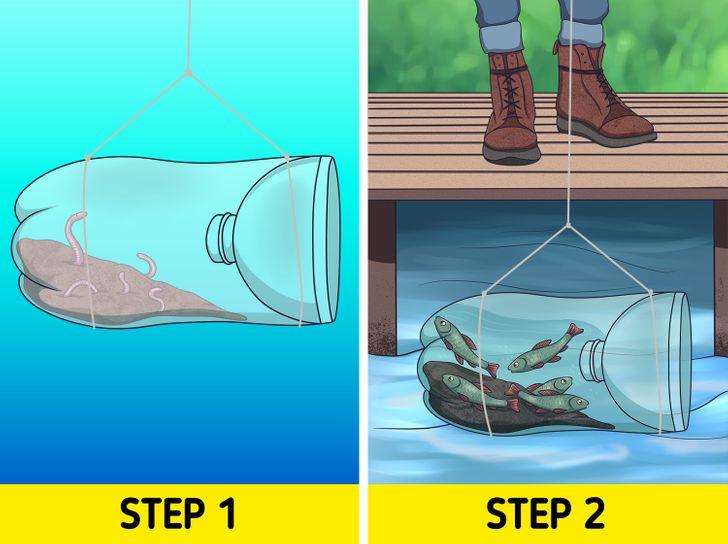 STEP 1

STEP 2