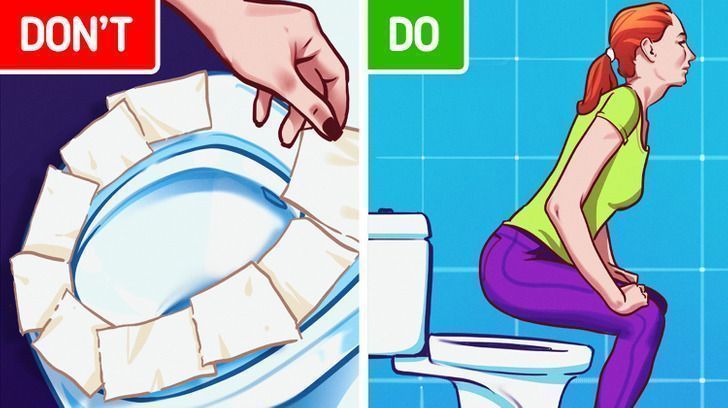 DON'T

DO