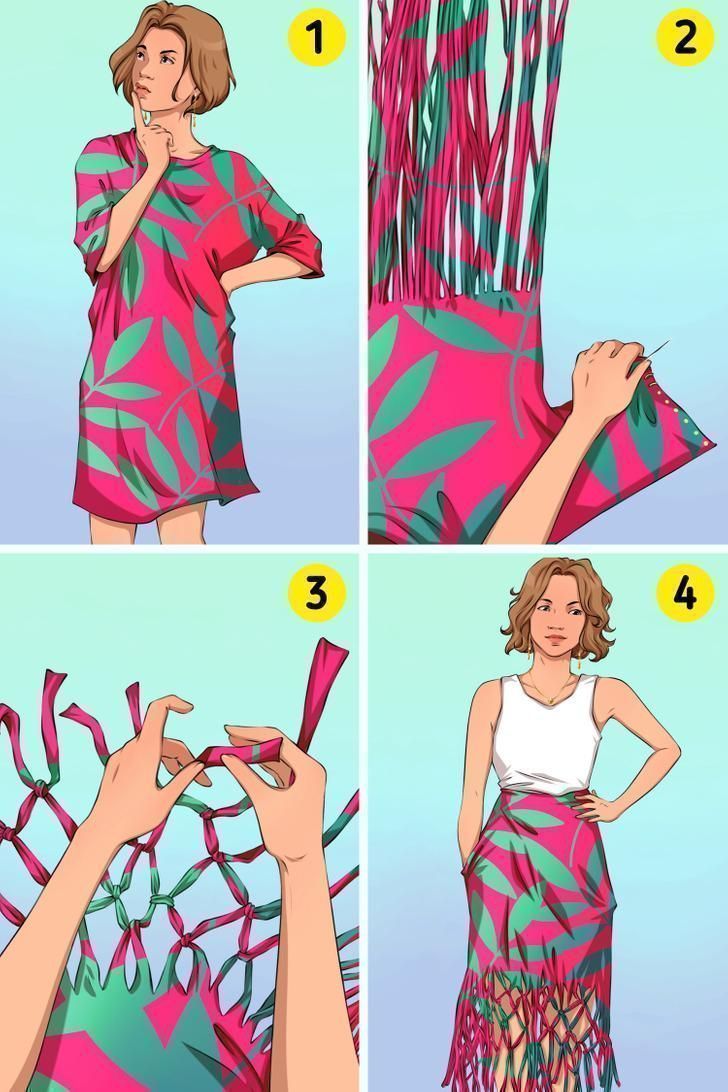 1
2
3
4