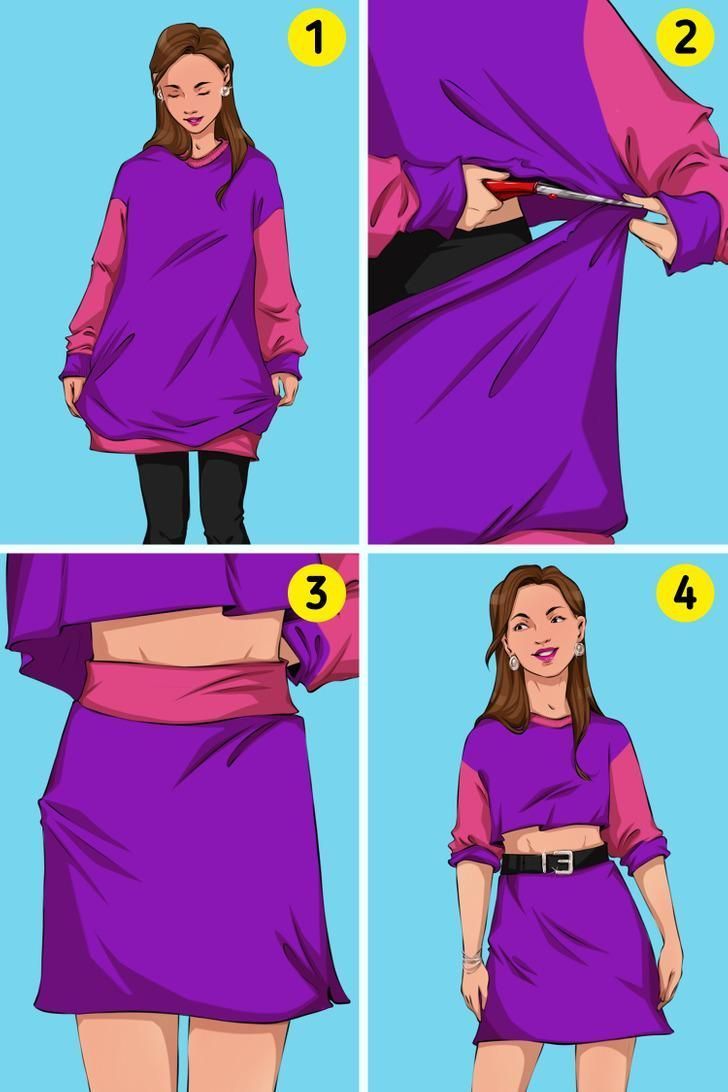 1

2

3

4