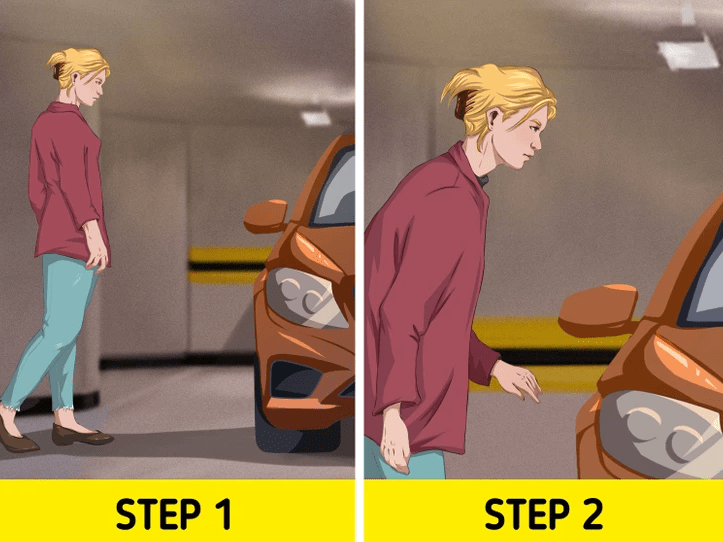 STEP 1

STEP 2